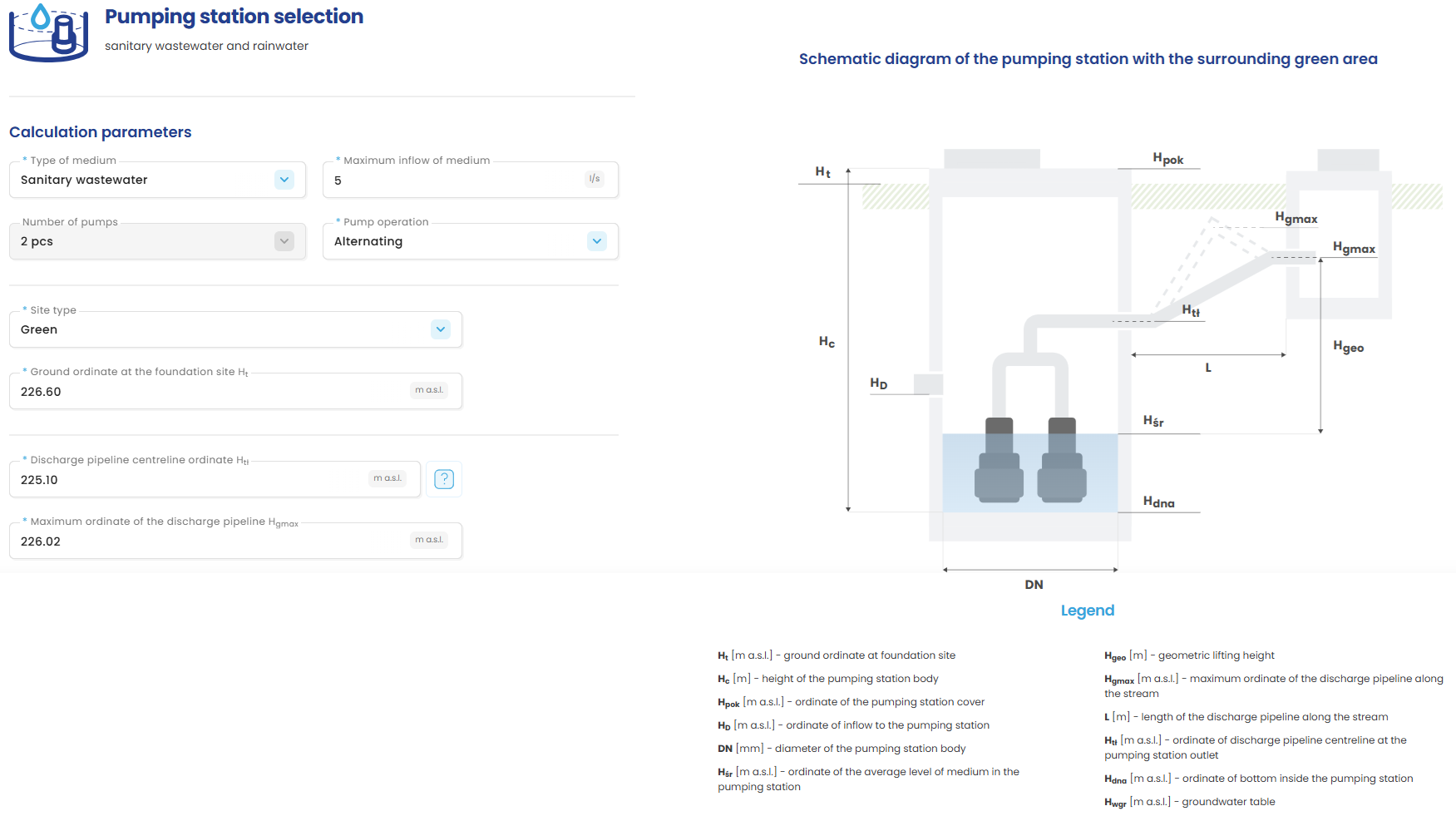 Pumping station selection
sanitary wastewater and rainwater

Calculation parameters

* Type of medium
Sanitary wastewater

* Maximum inflow of medium
5 l/s

Number of pumps
2 pcs

* Pump operation
Alternating

* Site type
Green

* Ground ordinate at the foundation site $H_t$
226.60 m a.s.l.

* Discharge pipeline centreline ordinate $H_{tl}$
225.10 m a.s.l.
?

* Maximum ordinate of the discharge pipeline $H_{gmax}$
226.02 m a.s.l.

Schematic diagram of the pumping station with the surrounding green area

$H_t$
$H_{pok}$
$H_{gmax}$
$H_{gmax}$
$H_{tl}$
$H_c$
$H_{geo}$
L
$H_D$
$H_{śr}$
$H_{dna}$
DN

Legend

$H_t$ [m a.s.l.] - ground ordinate at foundation site
$H_c$ [m] - height of the pumping station body
$H_{pok}$ [m a.s.l.] - ordinate of the pumping station cover
$H_D$ [m a.s.l.] - ordinate of inflow to the pumping station
DN [mm] - diameter of the pumping station body
$H_{śr}$ [m a.s.l.] - ordinate of the average level of medium in the pumping station

$H_{geo}$ [m] - geometric lifting height
$H_{gmax}$ [m a.s.l.] - maximum ordinate of the discharge pipeline along the stream
L [m] - length of the discharge pipeline along the stream
$H_{tl}$ [m a.s.l.] - ordinate of discharge pipeline centreline at the pumping station outlet
$H_{dna}$ [m a.s.l.] - ordinate of bottom inside the pumping station
$H_{wgr}$ [m a.s.l.] - groundwater table